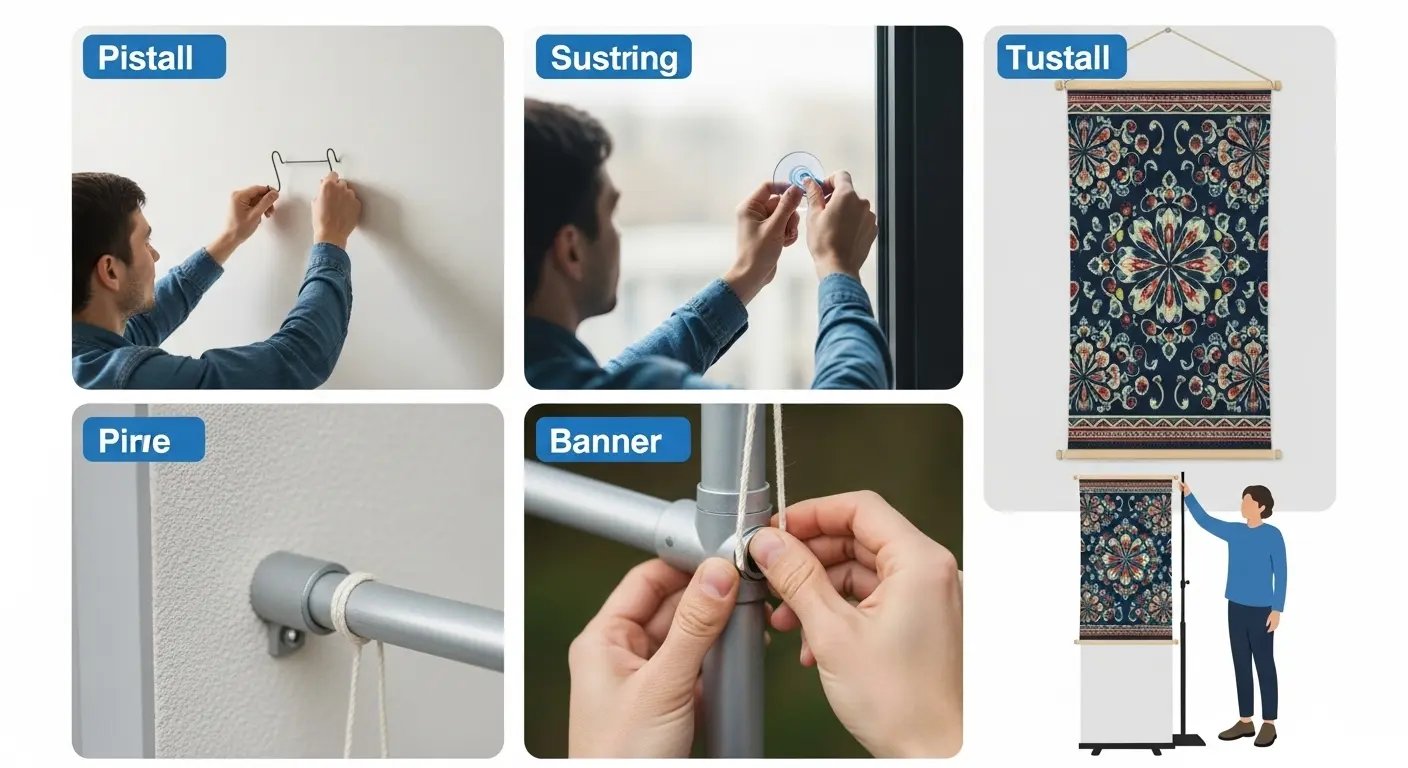 Pistall

Sustring

Tustall

Pirre

Banner